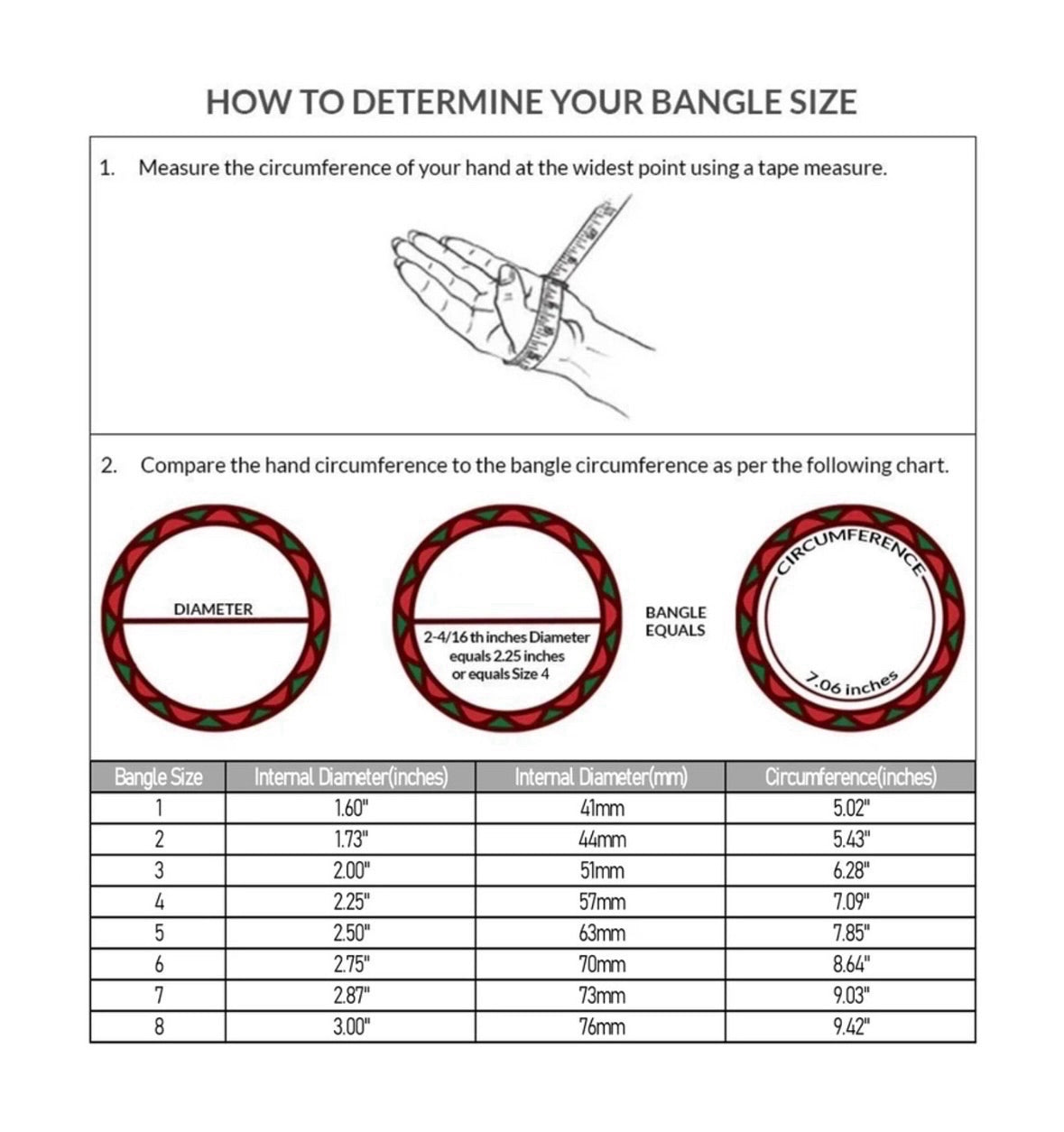 HOW TO DETERMINE YOUR BANGLE SIZE

1. Measure the circumference of your hand at the widest point using a tape measure.

2. Compare the hand circumference to the bangle circumference as per the following chart.

DIAMETER

2-4/16 th inches Diameter equals 2.25 inches or equals Size 4

BANGLE EQUALS

CIRCUMFERENCE

7.06 inches

| Bangle Size | Internal Diameter(inches) | Internal Diameter(mm) | Circumference(inches) |
|---|---|---|---|
| 1 | 1.60" | 41mm | 5.02" |
| 2 | 1.73" | 44mm | 5.43" |
| 3 | 2.00" | 51mm | 6.28" |
| 4 | 2.25" | 57mm | 7.09" |
| 5 | 2.50" | 63mm | 7.85" |
| 6 | 2.75" | 70mm | 8.64" |
| 7 | 2.87" | 73mm | 9.03" |
| 8 | 3.00" | 76mm | 9.42" |